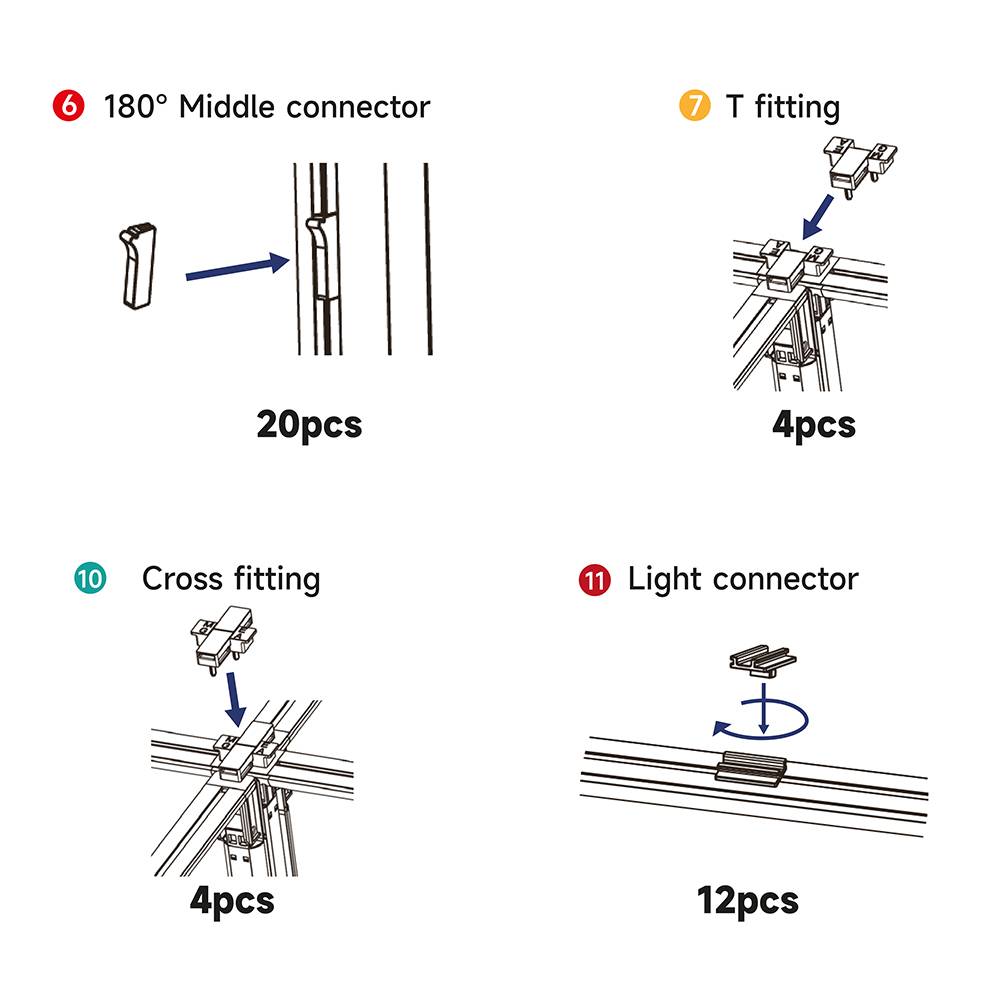 6 180° Middle connector

20pcs

7 T fitting

4pcs

10 Cross fitting

4pcs

11 Light connector

12pcs