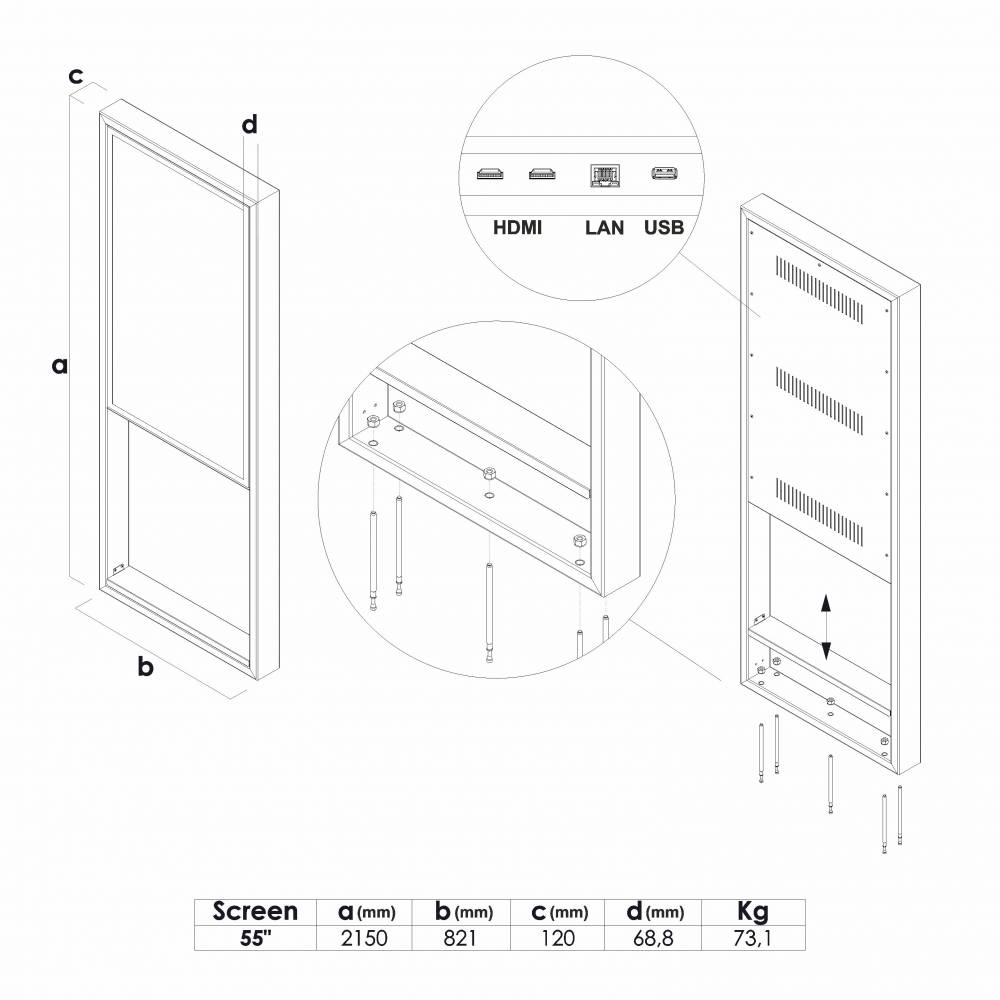 c

d

a

b

HDMI LAN USB

| Screen | a (mm) | b (mm) | c (mm) | d (mm) | Kg |
|---|---|---|---|---|---|
| 55" | 2150 | 821 | 120 | 68,8 | 73,1 |