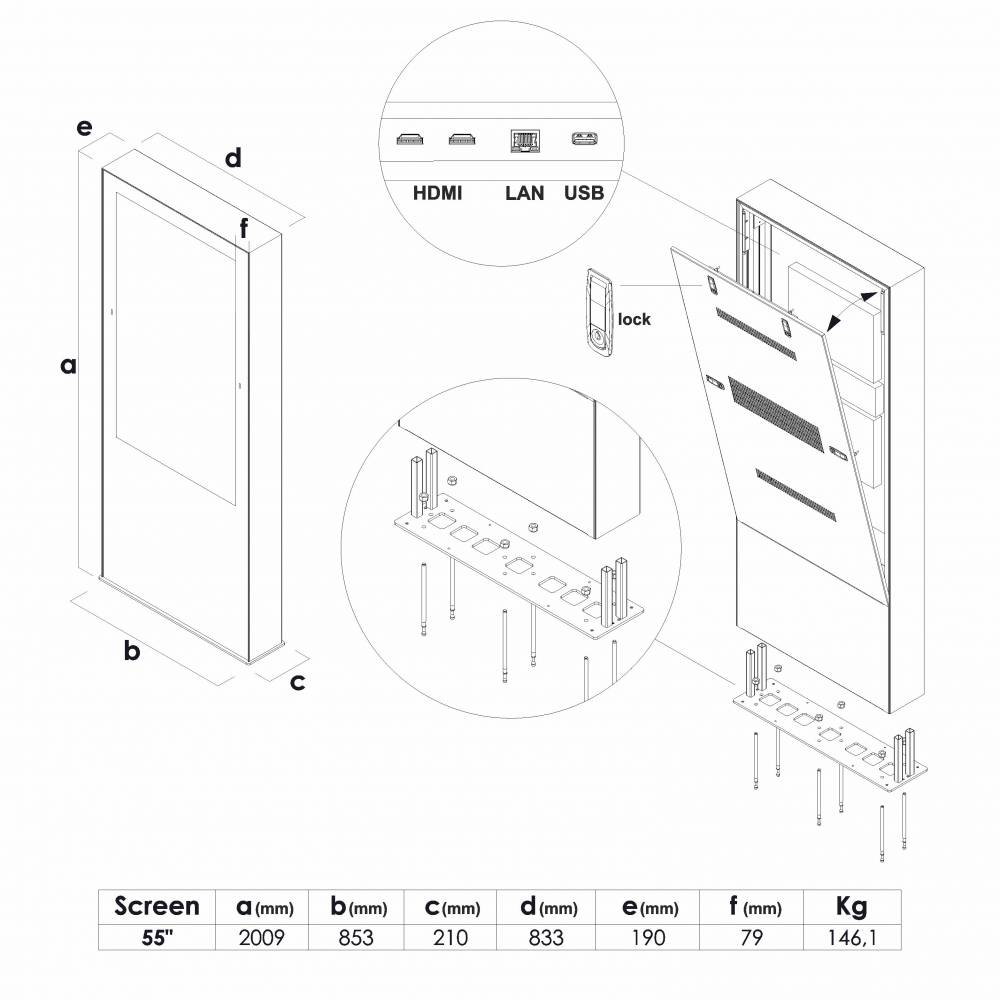 e

d

f

a

b

c

HDMI LAN USB

lock

| Screen | a (mm) | b (mm) | c (mm) | d (mm) | e (mm) | f (mm) | Kg |
|---|---|---|---|---|---|---|---|
| 55" | 2009 | 853 | 210 | 833 | 190 | 79 | 146,1 |