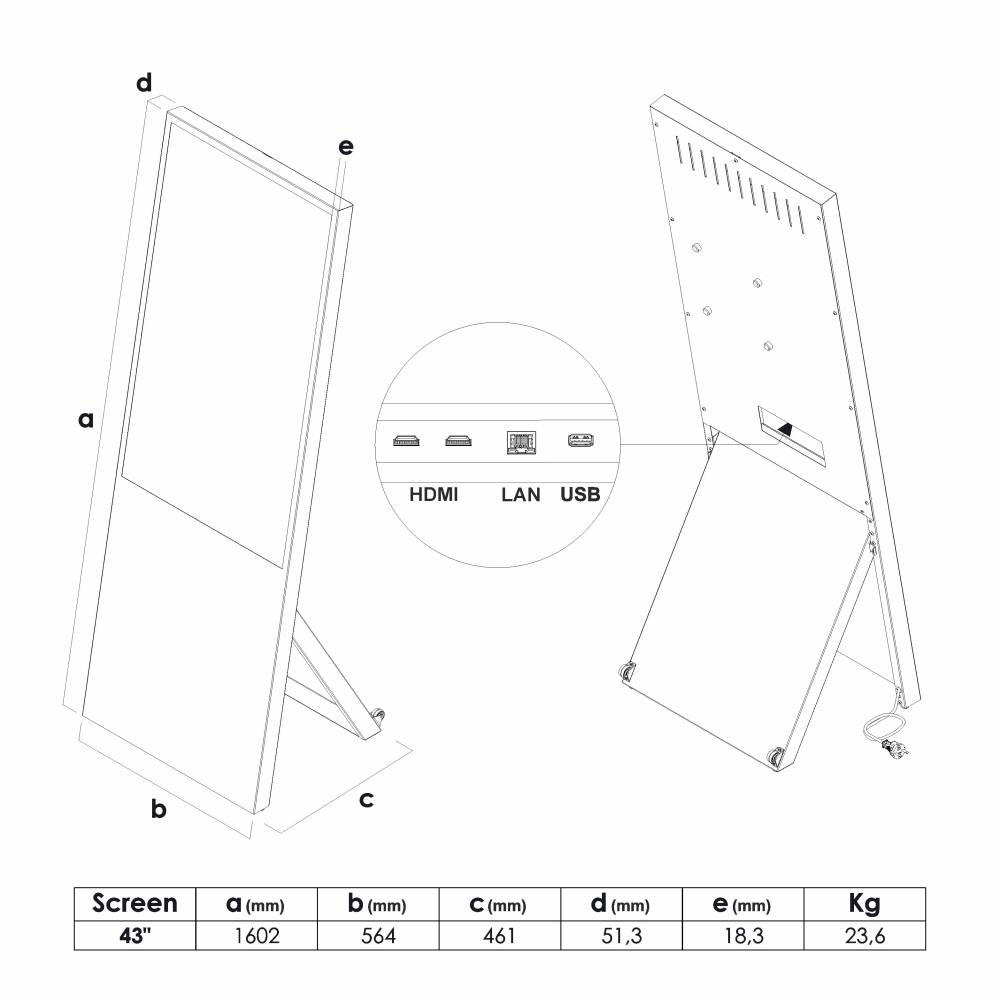 d

e

a

b

c

HDMI LAN USB

| Screen | a (mm) | b (mm) | c (mm) | d (mm) | e (mm) | Kg |
|---|---|---|---|---|---|---|
| 43" | 1602 | 564 | 461 | 51,3 | 18,3 | 23,6 |